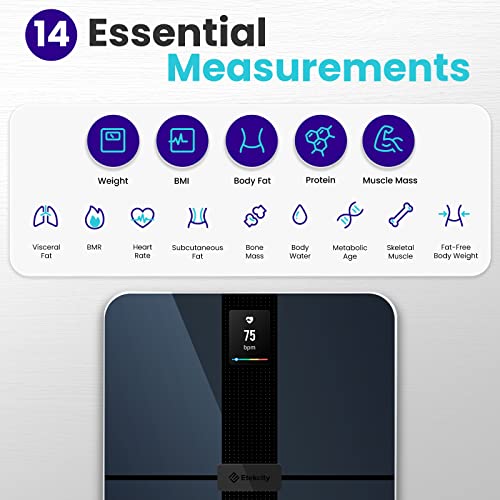 14 Essential Measurements

Weight
BMI
Body Fat
Protein
Muscle Mass

Visceral Fat
BMR
Heart Rate
Subcutaneous Fat
Bone Mass
Body Water
Metabolic Age
Skeletal Muscle
Fat-Free Body Weight

75
bpm

Etekcity