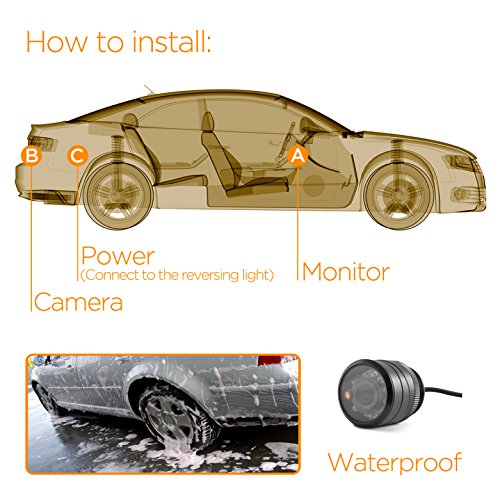 How to install:

B

C

A

Power
(Connect to the reversing light)

Monitor

Camera

Waterproof