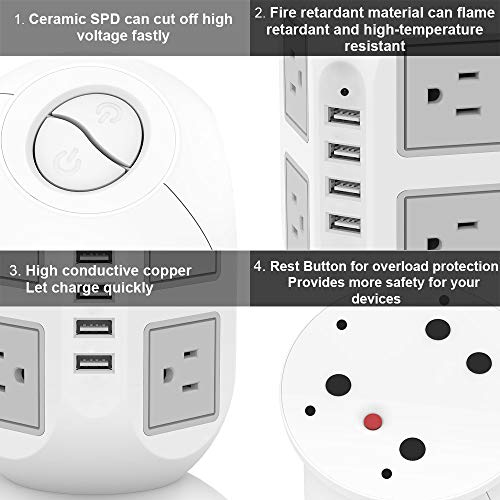 1. Ceramic SPD can cut off high voltage fastly

2. Fire retardant material can flame retardant and high-temperature resistant

3. High conductive copper Let charge quickly

4. Rest Button for overload protection Provides more safety for your devices