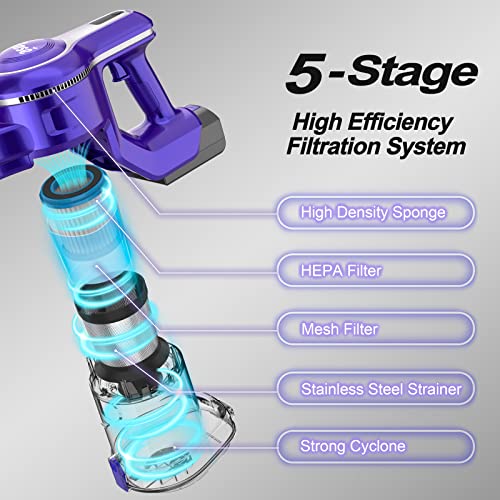 5-Stage

High Efficiency Filtration System

High Density Sponge

HEPA Filter

Mesh Filter

Stainless Steel Strainer

Strong Cyclone