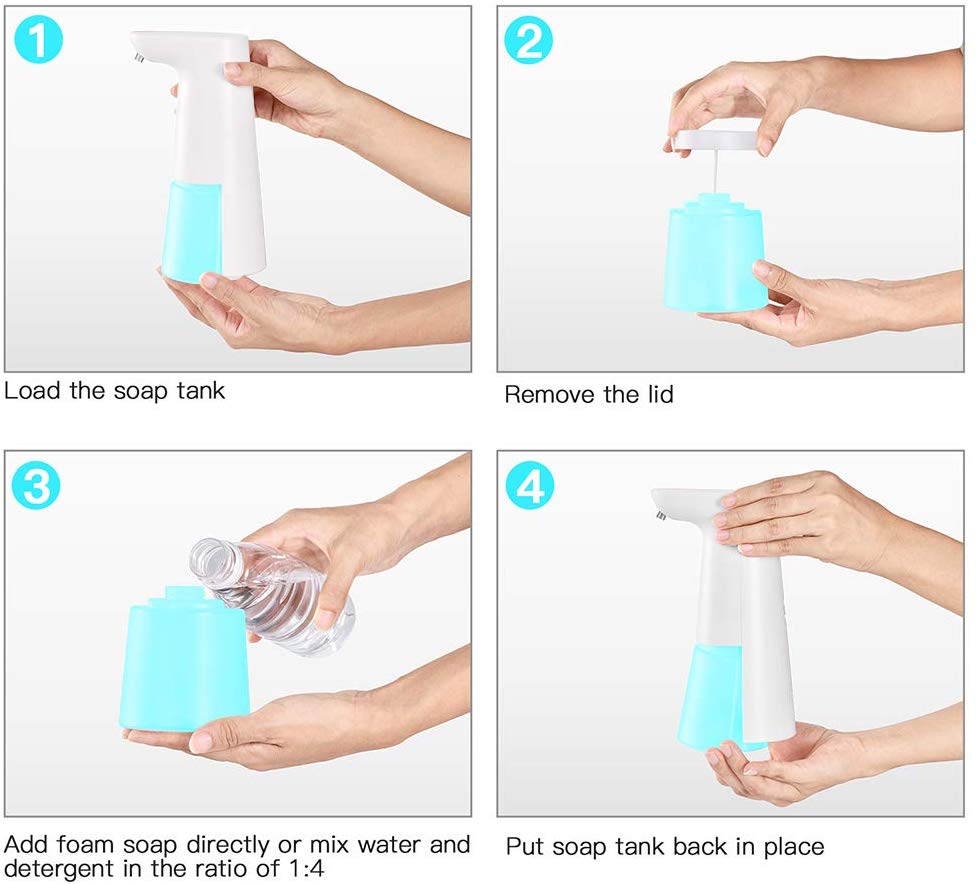 1

Load the soap tank

2

Remove the lid

3

Add foam soap directly or mix water and detergent in the ratio of 1:4

4

Put soap tank back in place