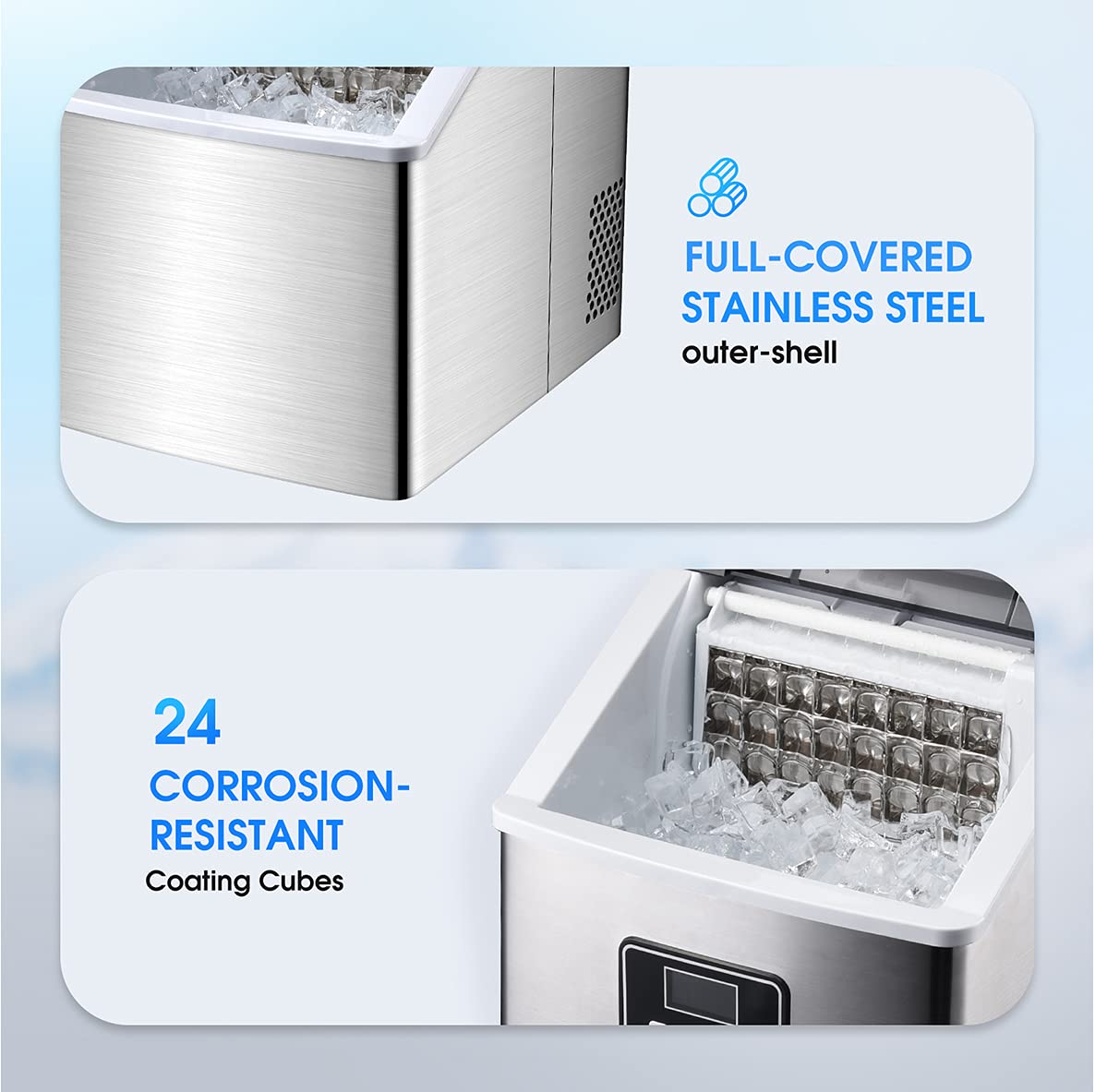 FULL-COVERED STAINLESS STEEL
outer-shell

24
CORROSION-RESISTANT
Coating Cubes