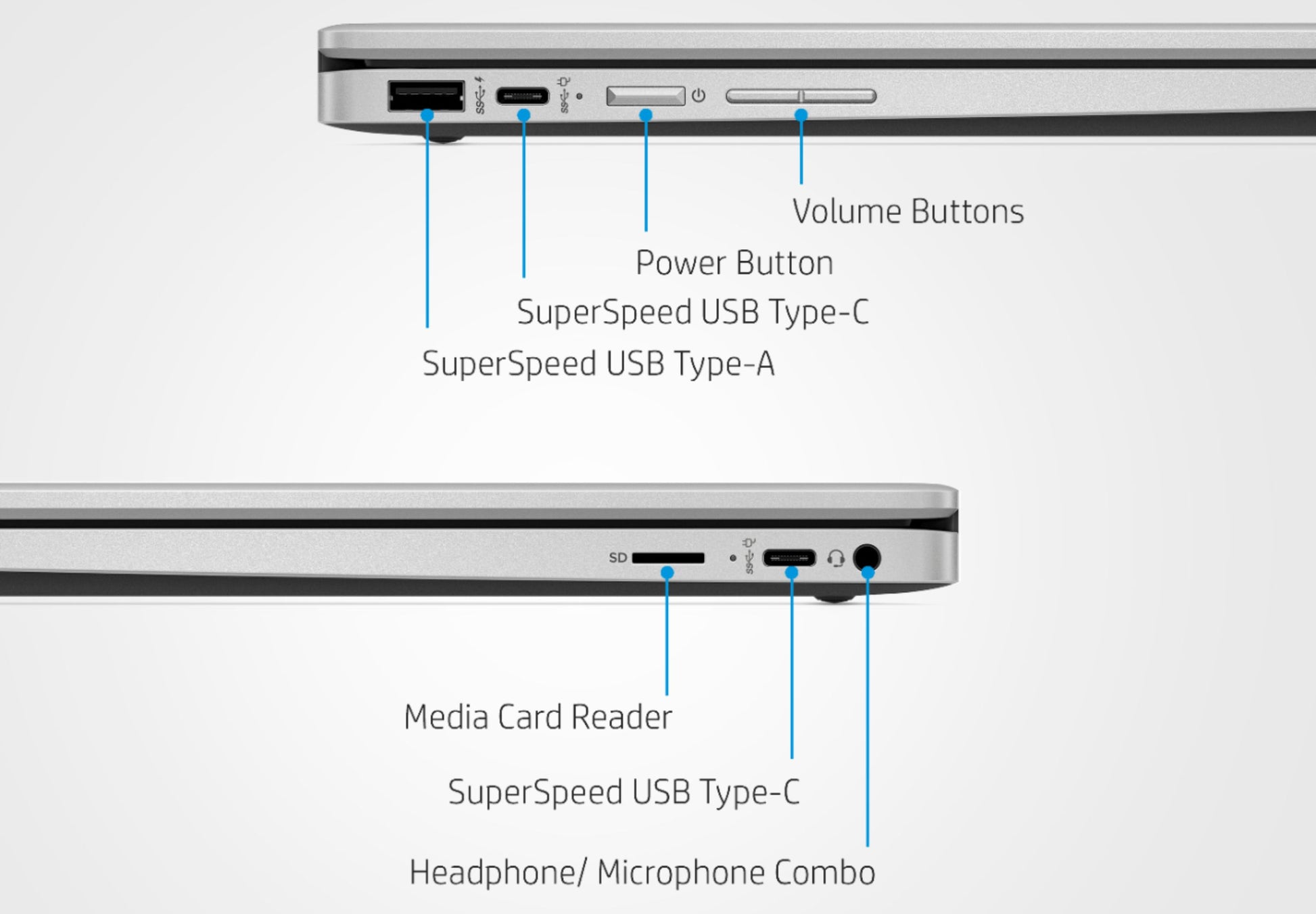 Volume Buttons

Power Button

SuperSpeed USB Type-C

SuperSpeed USB Type-A

SD

Media Card Reader

SuperSpeed USB Type-C

Headphone/ Microphone Combo