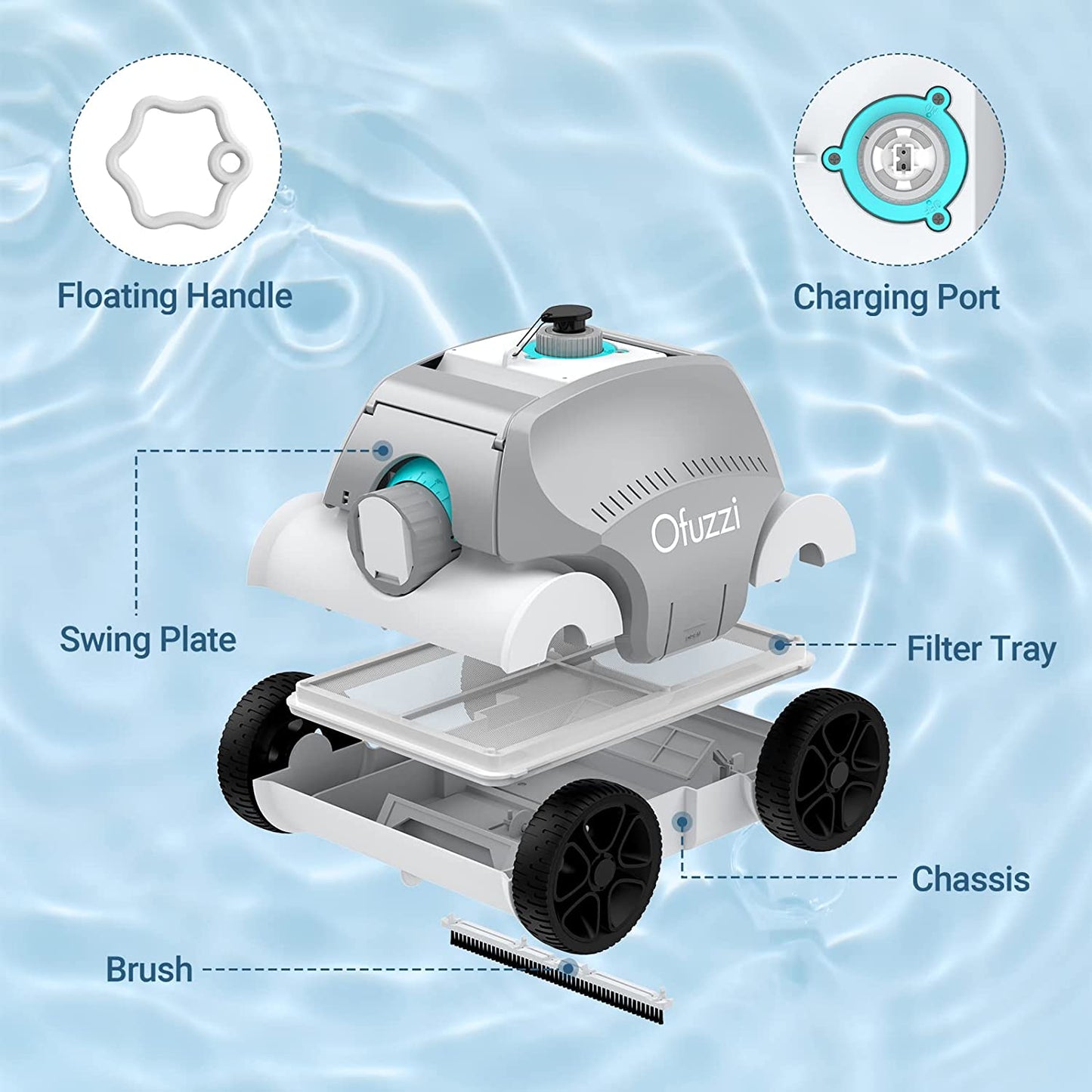 Floating Handle

Charging Port

Ofuzzi

Swing Plate

Filter Tray

Chassis

Brush