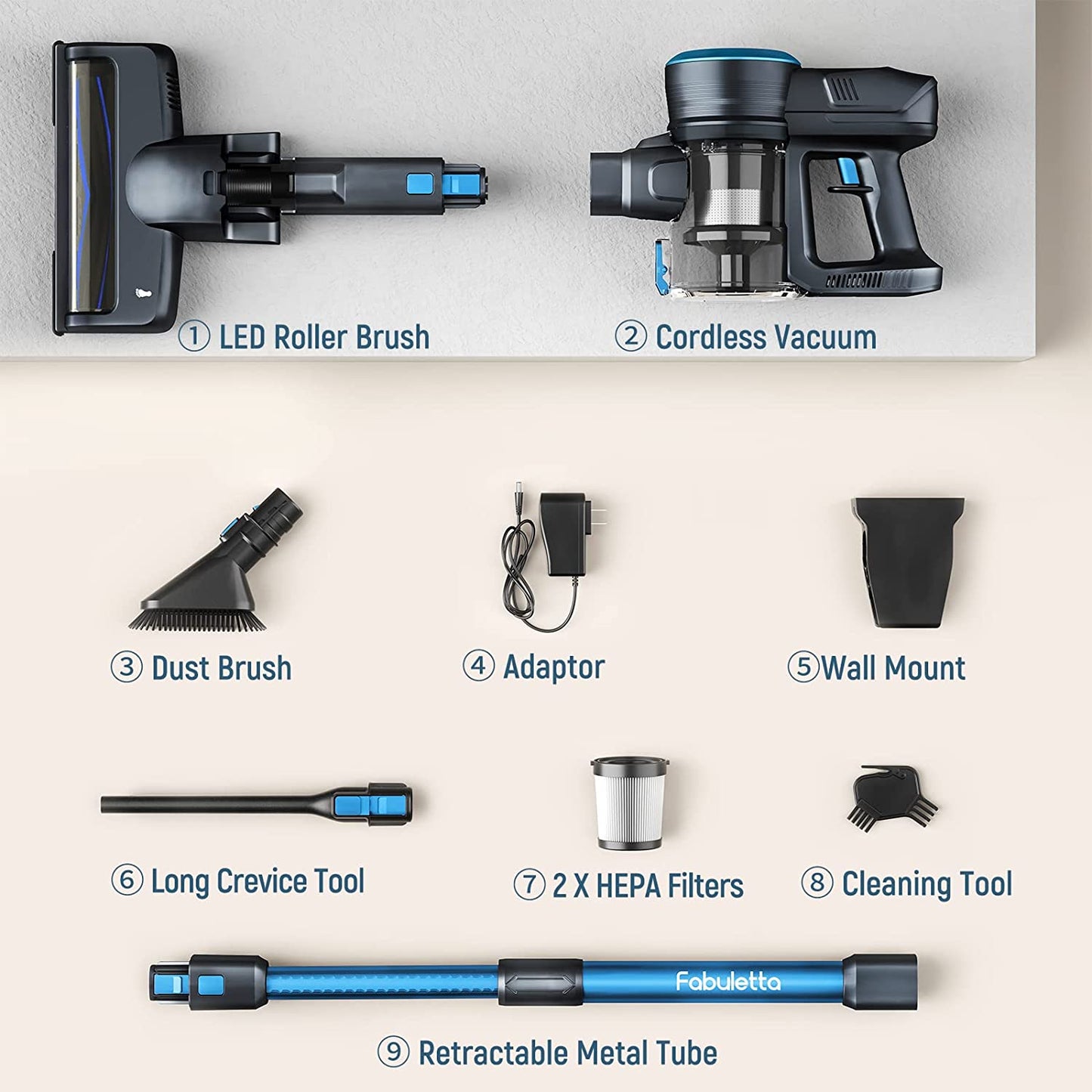 ① LED Roller Brush

② Cordless Vacuum

③ Dust Brush

④ Adaptor

⑤Wall Mount

⑥ Long Crevice Tool

⑦ 2 X HEPA Filters

⑧ Cleaning Tool

Fabuletta

⑨ Retractable Metal Tube