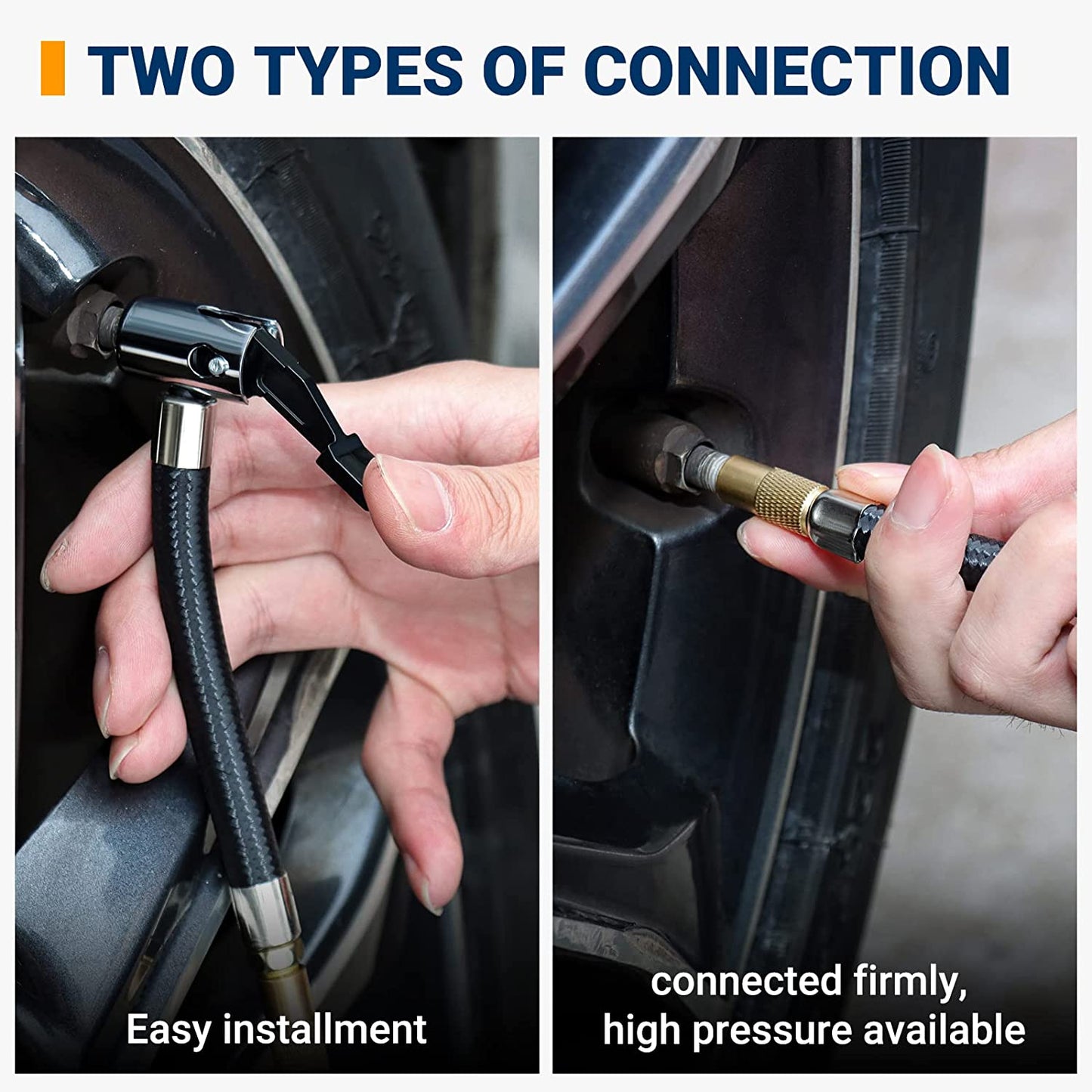 TWO TYPES OF CONNECTION

Easy installment

connected firmly,
high pressure available