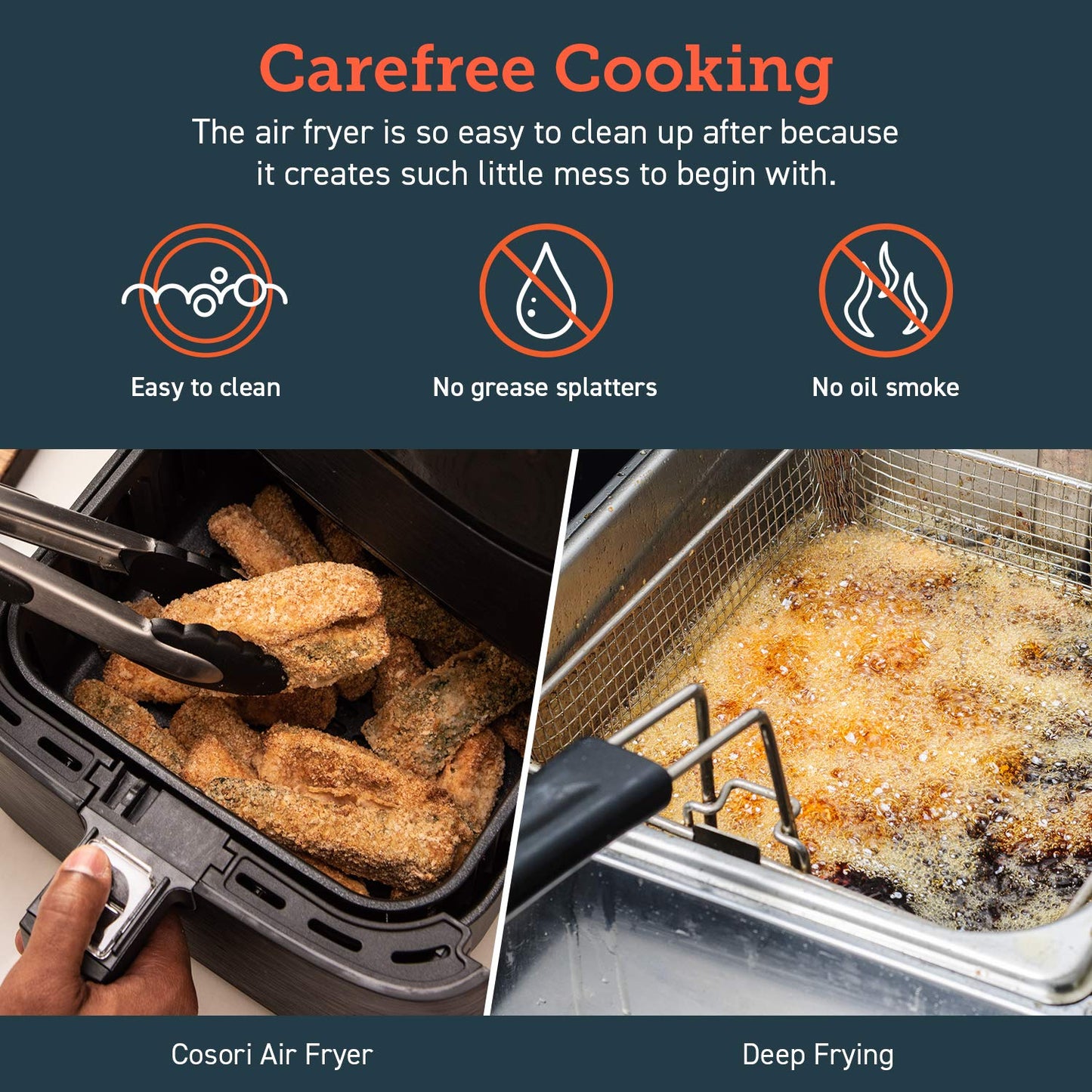 Carefree Cooking

The air fryer is so easy to clean up after because it creates such little mess to begin with.

Easy to clean

No grease splatters

No oil smoke

Cosori Air Fryer

Deep Frying