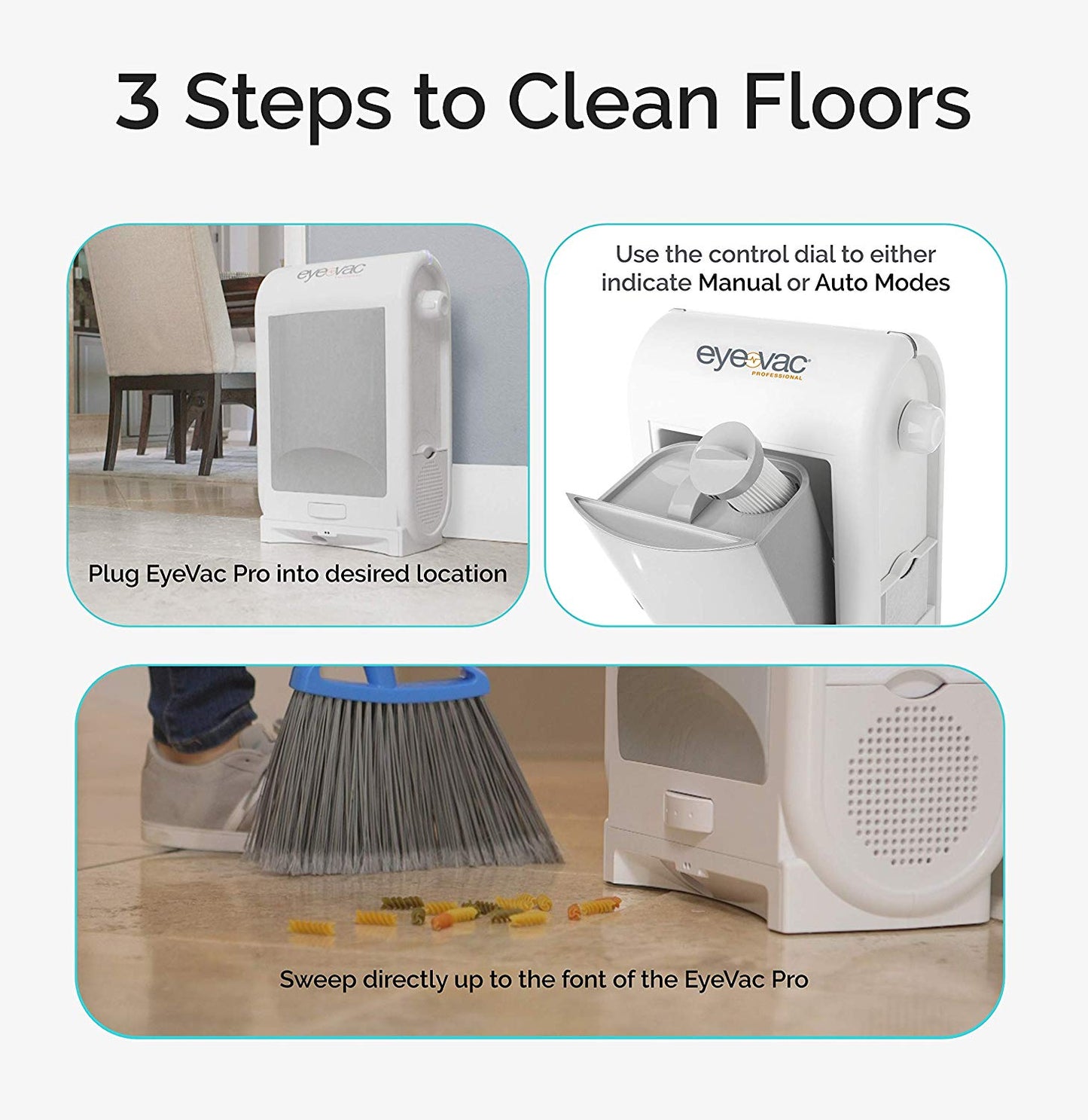 3 Steps to Clean Floors

eyevac

Plug EyeVac Pro into desired location

Use the control dial to either indicate Manual or Auto Modes

eyevac PROFESSIONAL

Sweep directly up to the font of the EyeVac Pro