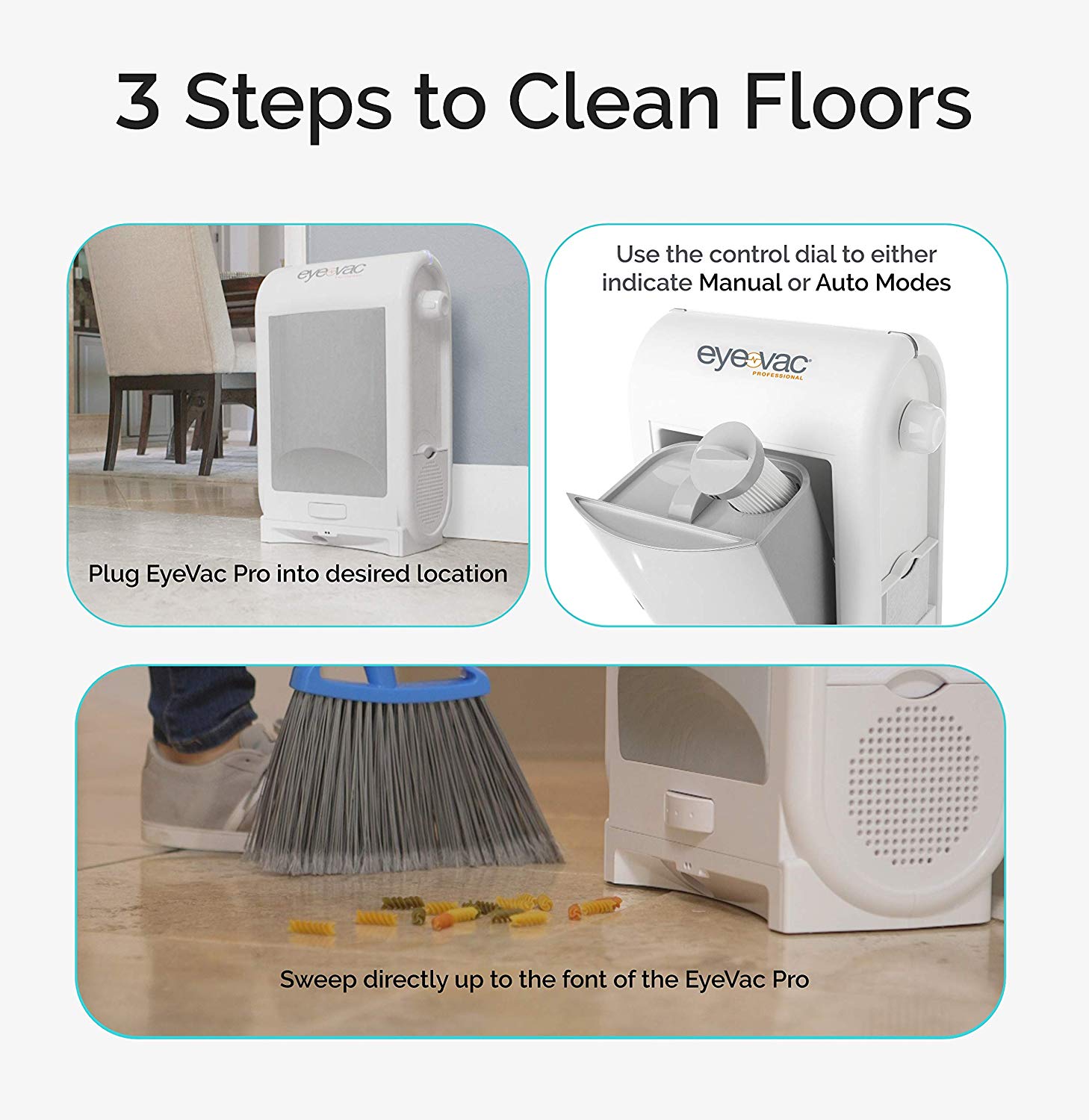 3 Steps to Clean Floors

eyevac

Plug EyeVac Pro into desired location

Use the control dial to either indicate Manual or Auto Modes

eyevac
PROFESSIONAL

Sweep directly up to the font of the EyeVac Pro