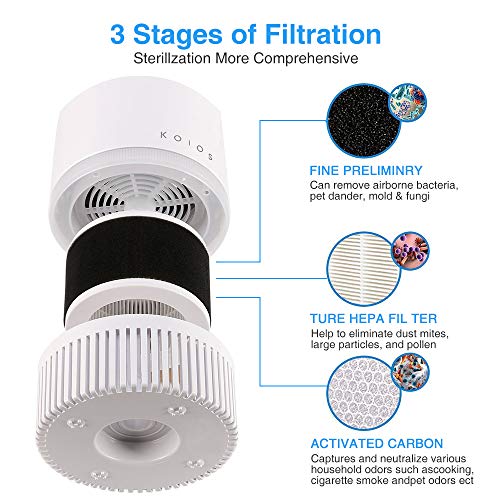 3 Stages of Filtration
Sterillzation More Comprehensive

KOIOS

FINE PRELIMINRY
Can remove airborne bacteria, pet dander, mold & fungi

TURE HEPA FIL TER
Help to eliminate dust mites, large particles, and pollen

ACTIVATED CARBON
Captures and neutralize various household odors such ascooking, cigarette smoke andpet odors ect