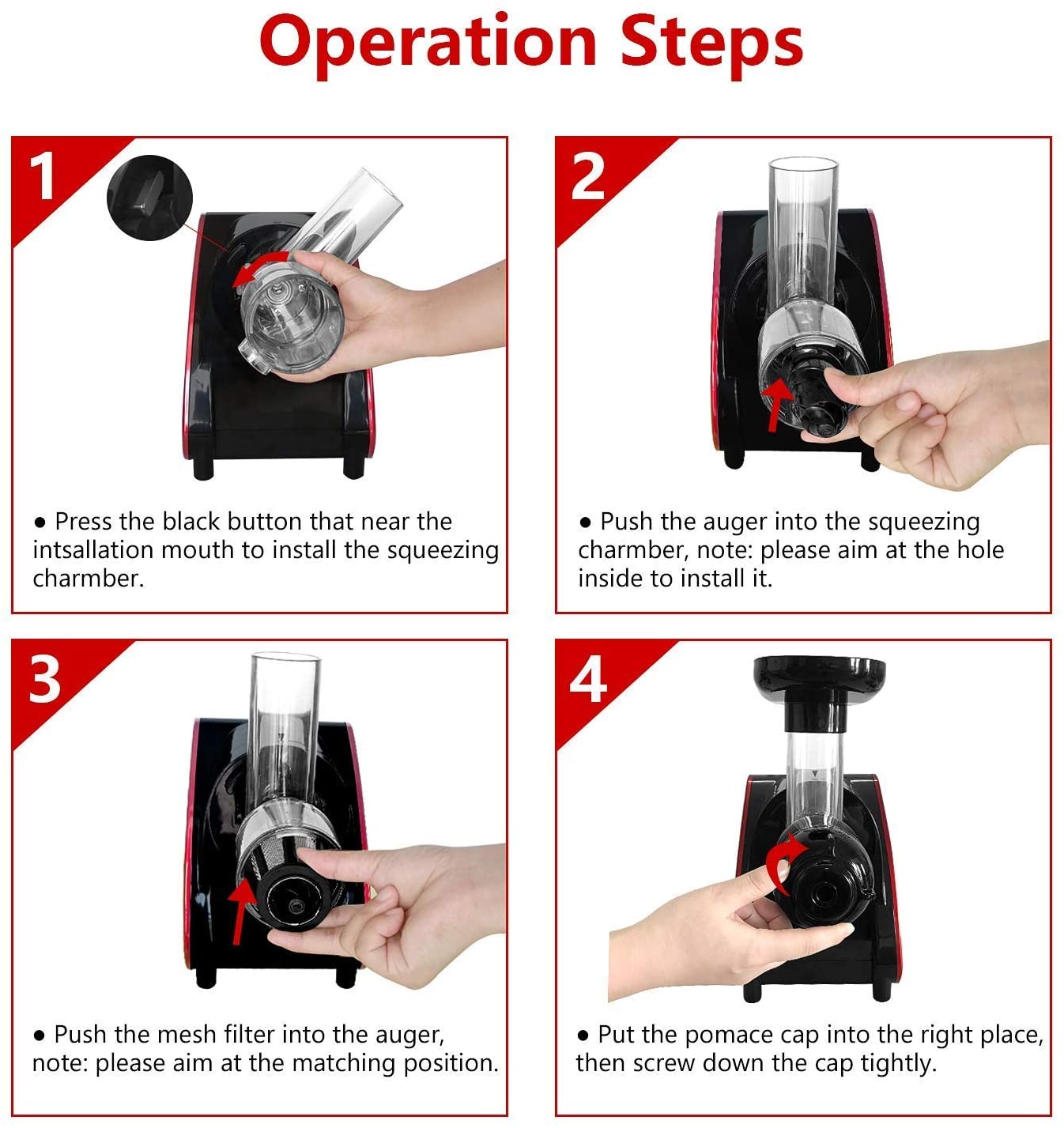 Operation Steps

1

● Press the black button that near the intsallation mouth to install the squeezing charmber.

2

● Push the auger into the squeezing charmber, note: please aim at the hole inside to install it.

3

● Push the mesh filter into the auger, note: please aim at the matching position.

4

● Put the pomace cap into the right place, then screw down the cap tightly.